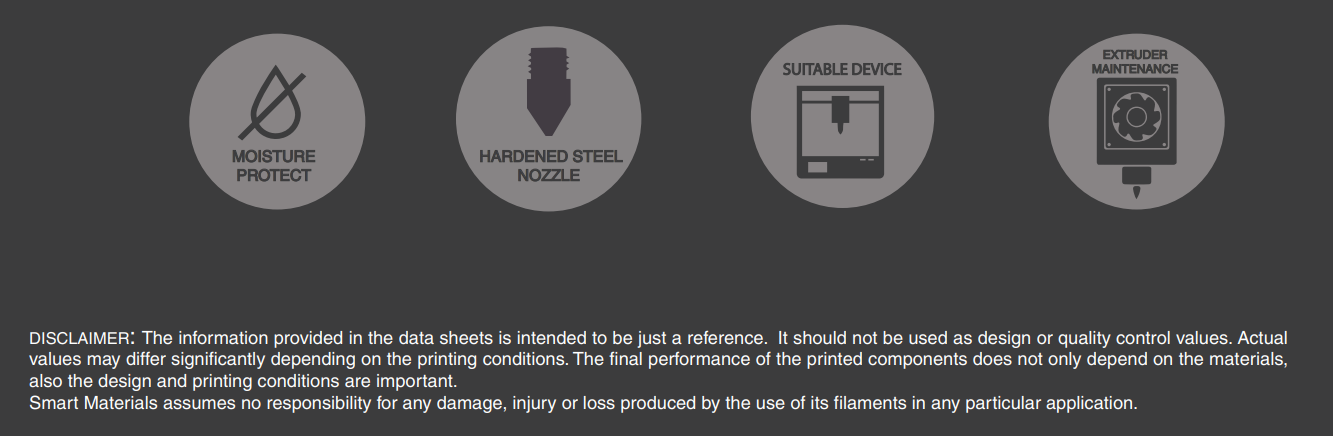 MOISTURE
PROTECT

HARDENED STEEL
NOZZLE

SUITABLE DEVICE

EXTRUDER
MAINTENANCE

DISCLAIMER: The information provided in the data sheets is intended to be just a reference. It should not be used as design or quality control values. Actual values may differ significantly depending on the printing conditions. The final performance of the printed components does not only depend on the materials, also the design and printing conditions are important.
Smart Materials assumes no responsibility for any damage, injury or loss produced by the use of its filaments in any particular application.