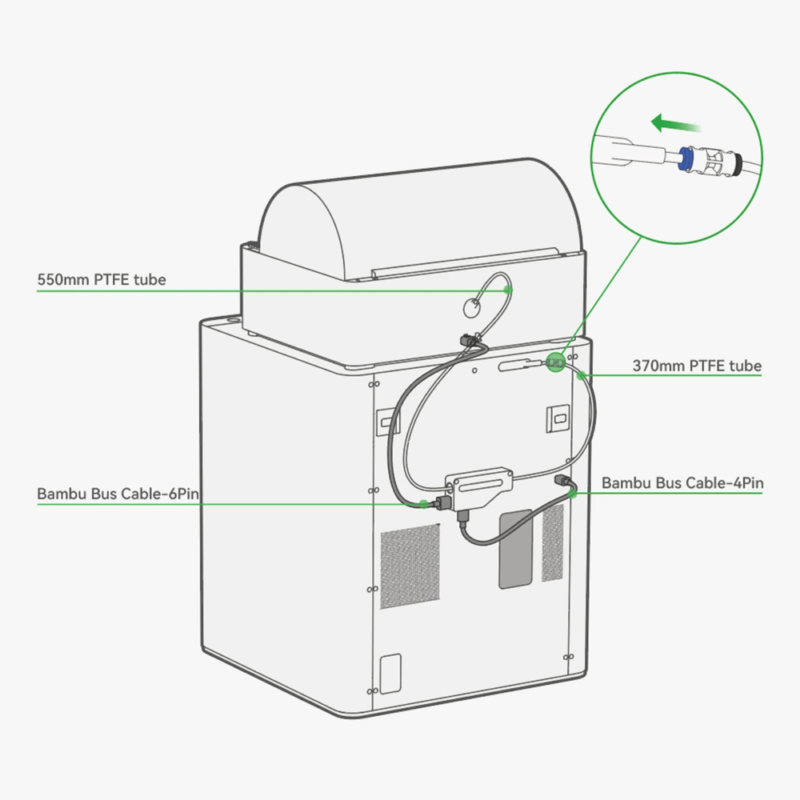 550mm PTFE tube

370mm PTFE tube

Bambu Bus Cable-6Pin

Bambu Bus Cable-4Pin